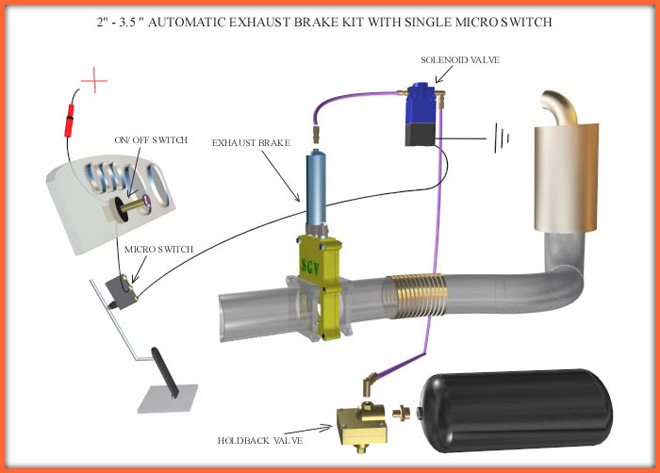 2" - 3.5 " AUTOMATIC EXHAUST BRAKE KIT WITH SINGLE MICRO SWITCH

SOLENOID VALVE

ON/ OFF SWITCH

EXHAUST BRAKE

MICRO SWITCH

SGV

HOLDBACK VALVE